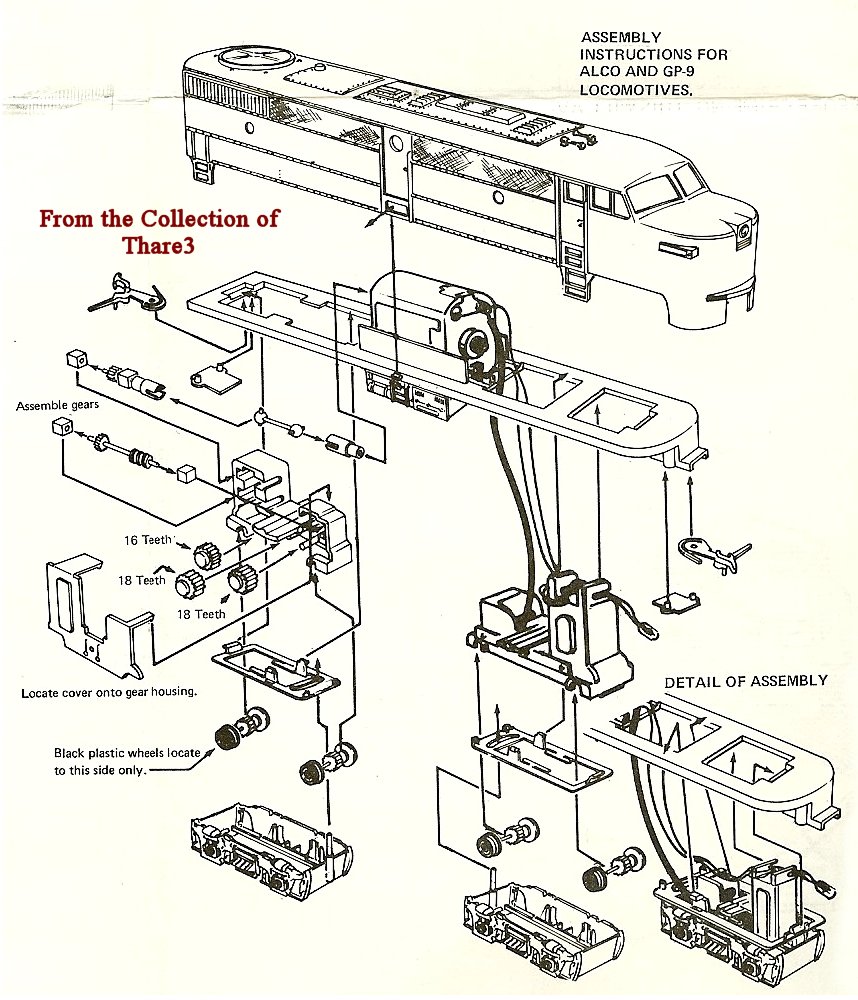 ASSEMBLY INSTRUCTIONS FOR ALCO AND GP-9 LOCOMOTIVES.

From the Collection of Thare3

Assemble gears

16 Teeth

18 Teeth

18 Teeth

Locate cover onto gear housing.

Black plastic wheels locate to this side only.

DETAIL OF ASSEMBLY